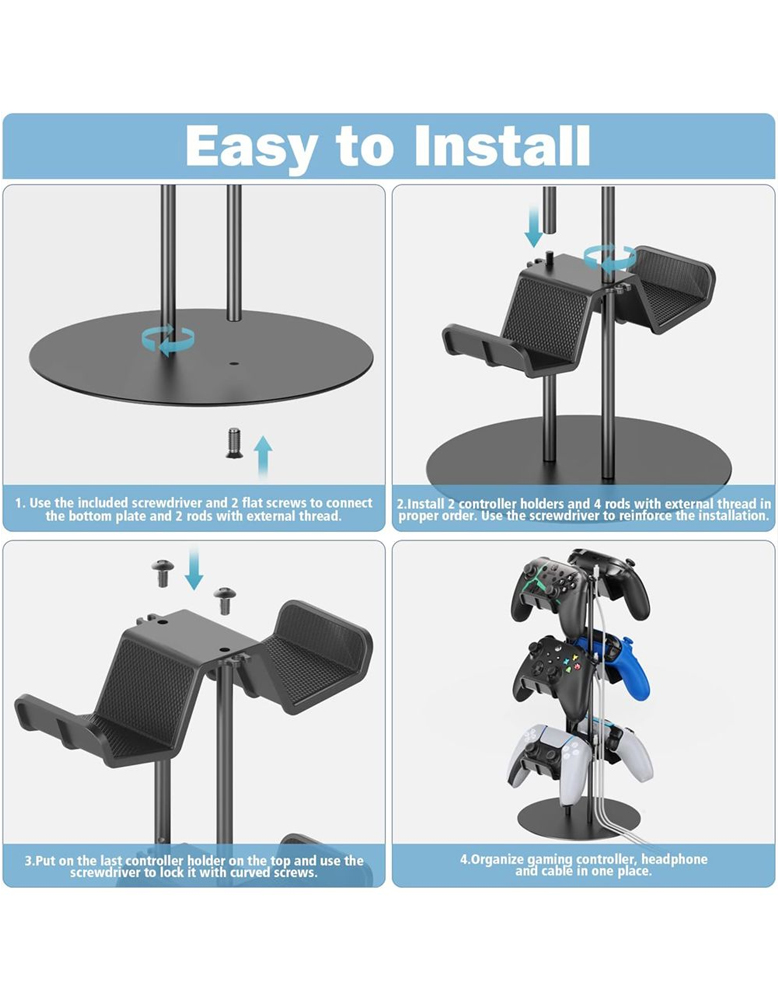 Easy to Install

1. Use the included screwdriver and 2 flat screws to connect the bottom plate and 2 rods with external thread.

2.Install 2 controller holders and 4 rods with external thread in proper order. Use the screwdriver to reinforce the installation.

3.Put on the last controller holder on the top and use the screwdriver to lock it with curved screws.

4.Organize gaming controller, headphone and cable in one place.